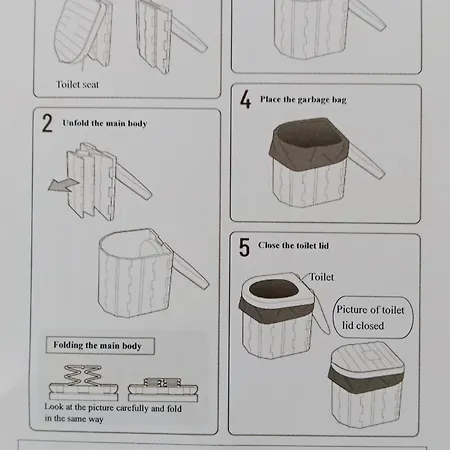 Toilet seat

2 Unfold the main body

Folding the main body

Look at the picture carefully and fold in the same way

4 Place the garbage bag

5 Close the toilet lid

Toilet

Picture of toilet lid closed